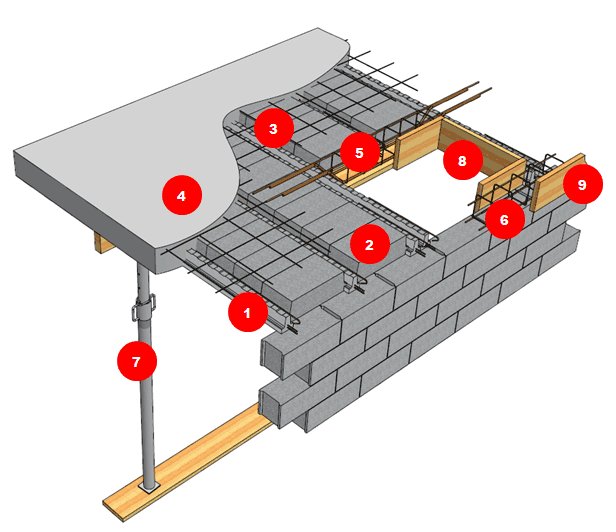 3
5
8
9
4
6
2
1
7