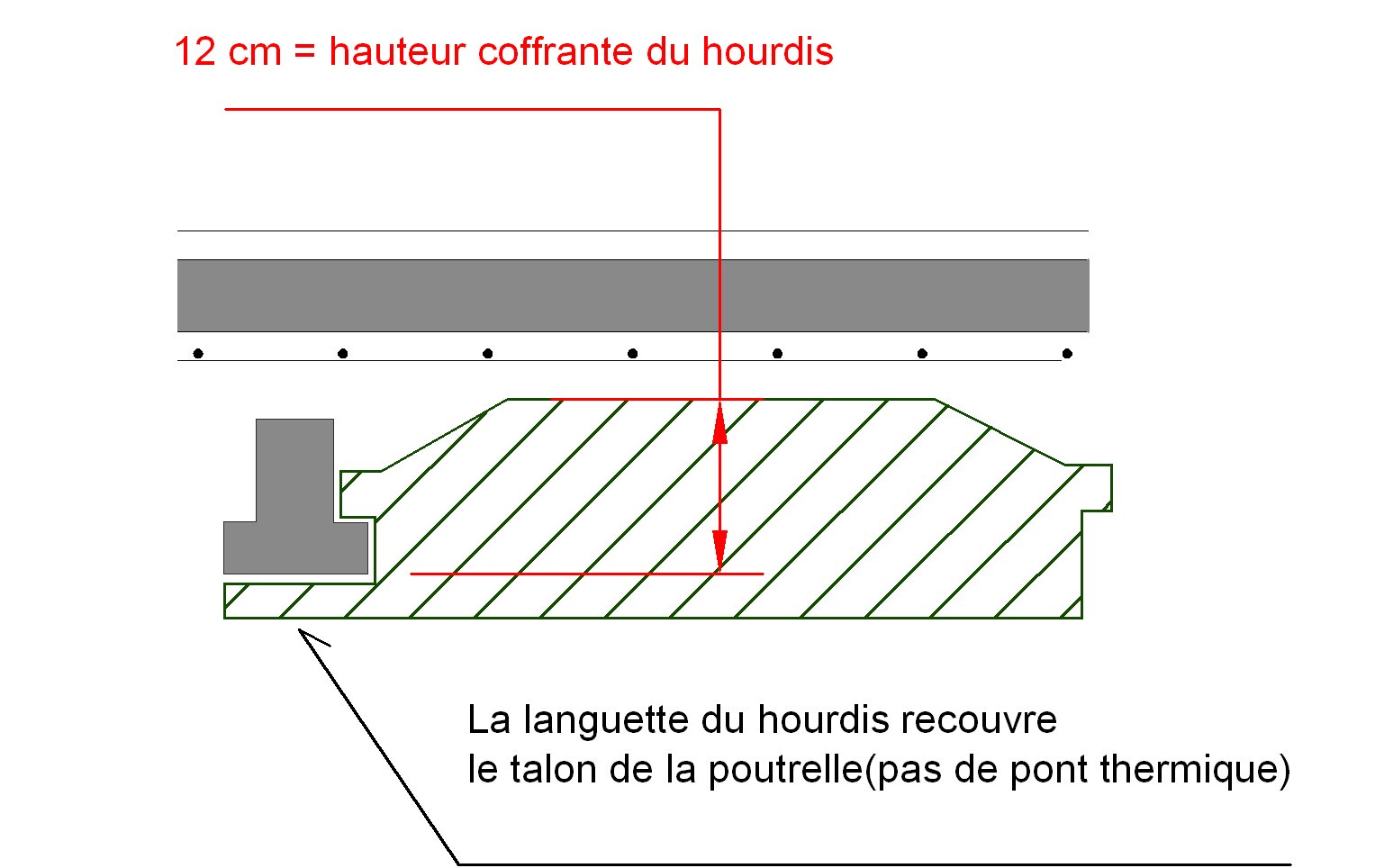 12 cm = hauteur coffrante du hourdis

La languette du hourdis recouvre le talon de la poutrelle(pas de pont thermique)