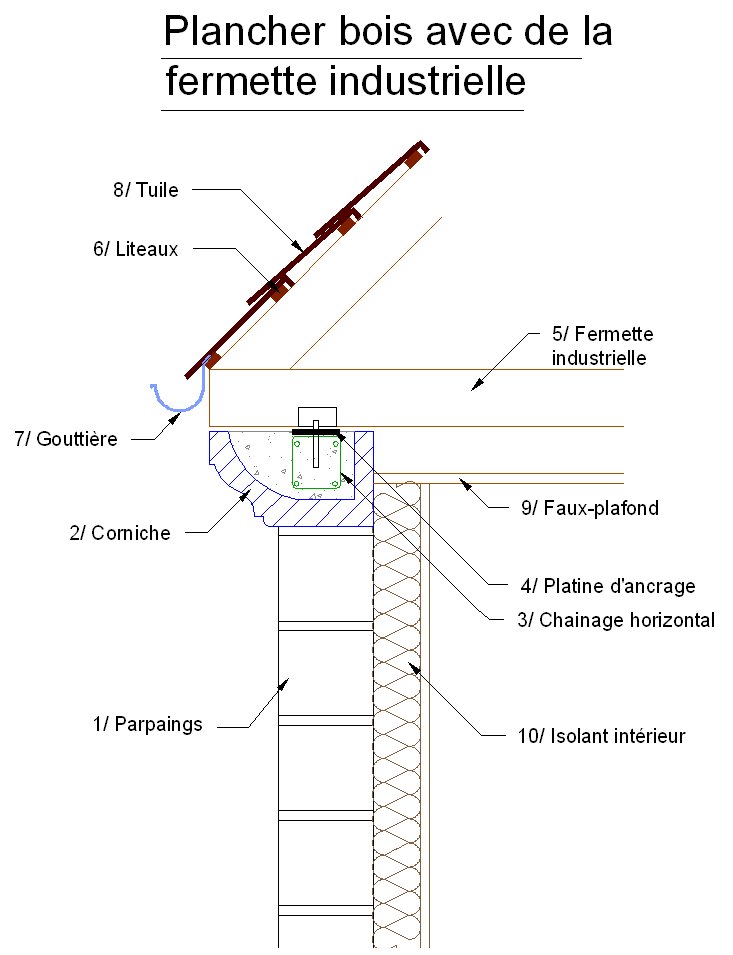 Plancher bois avec de la fermette industrielle

8/ Tuile

6/ Liteaux

5/ Fermette industrielle

7/ Gouttière

2/ Corniche

9/ Faux-plafond

4/ Platine d'ancrage

3/ Chainage horizontal

1/ Parpaings

10/ Isolant intérieur